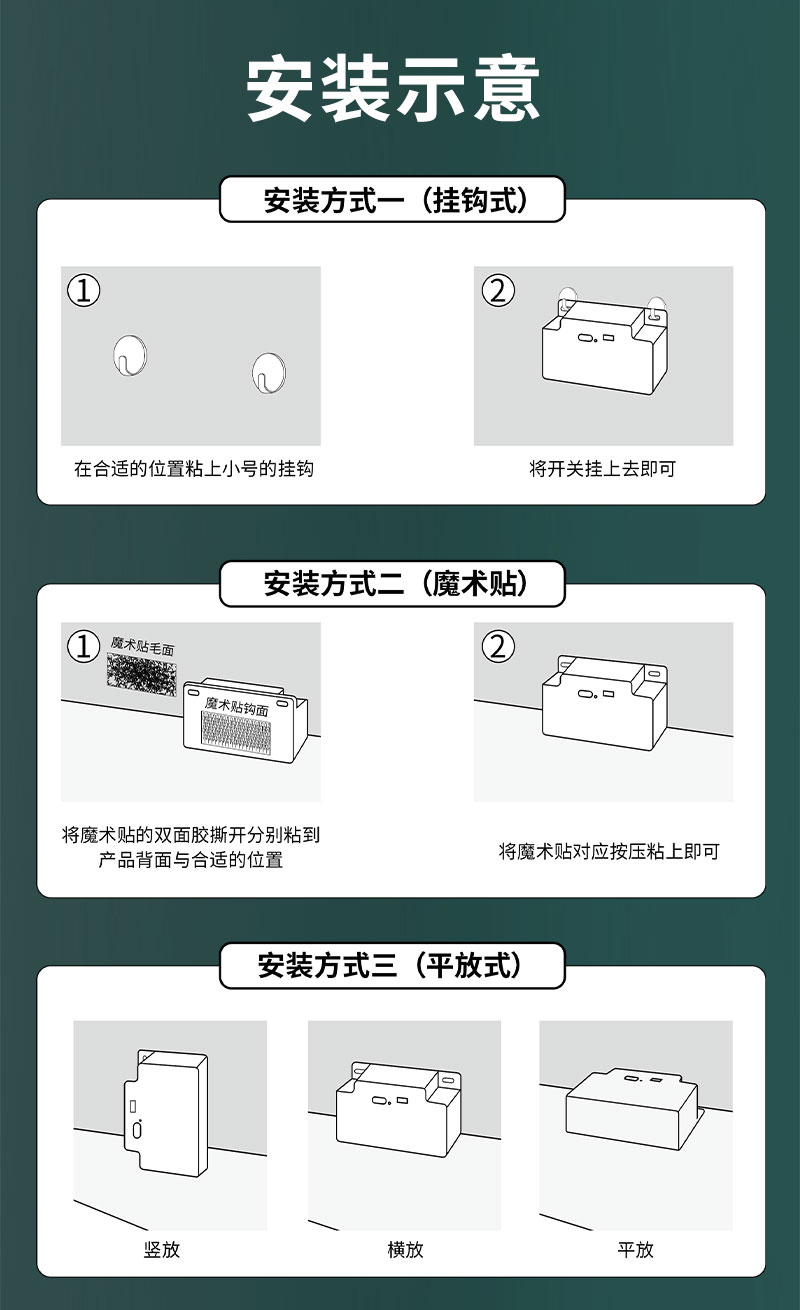 安装示意

安装方式一（挂钩式）

①

在合适的位置粘上小号的挂钩

②

将开关挂上去即可

安装方式二（魔术贴）

①

魔术贴毛面

魔术贴钩面

将魔术贴的双面胶撕开分别粘到产品背面与合适的位置

②

将魔术贴对应按压粘上即可

安装方式三（平放式）

竖放

横放

平放